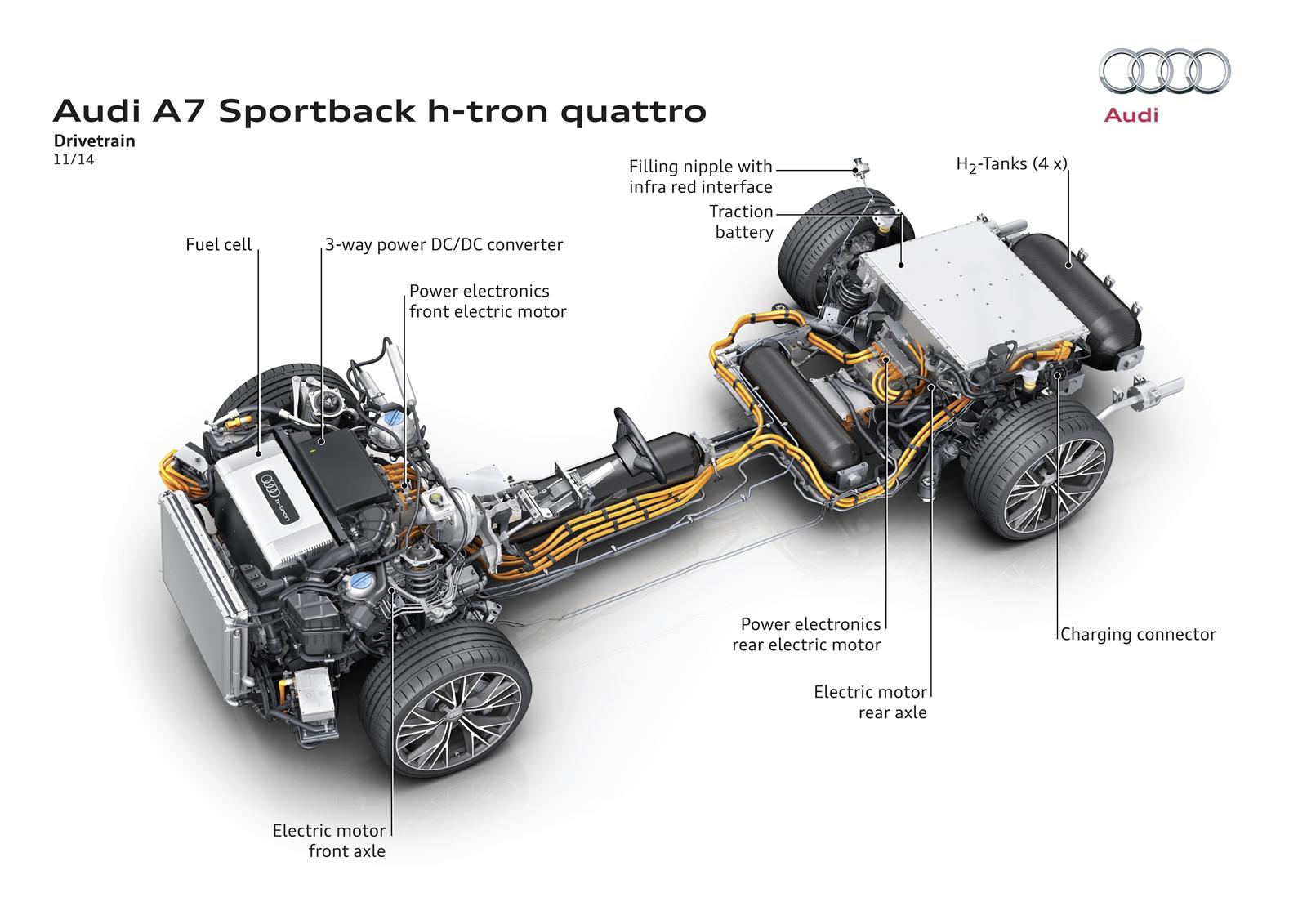 Audi A7 Sportback h-tron quattro
Drivetrain
11/14

Audi

Filling nipple with infra red interface

$H_2$-Tanks (4 x)

Traction battery

Fuel cell

3-way power DC/DC converter

Power electronics front electric motor

h-tron

Power electronics rear electric motor

Charging connector

Electric motor rear axle

Electric motor front axle