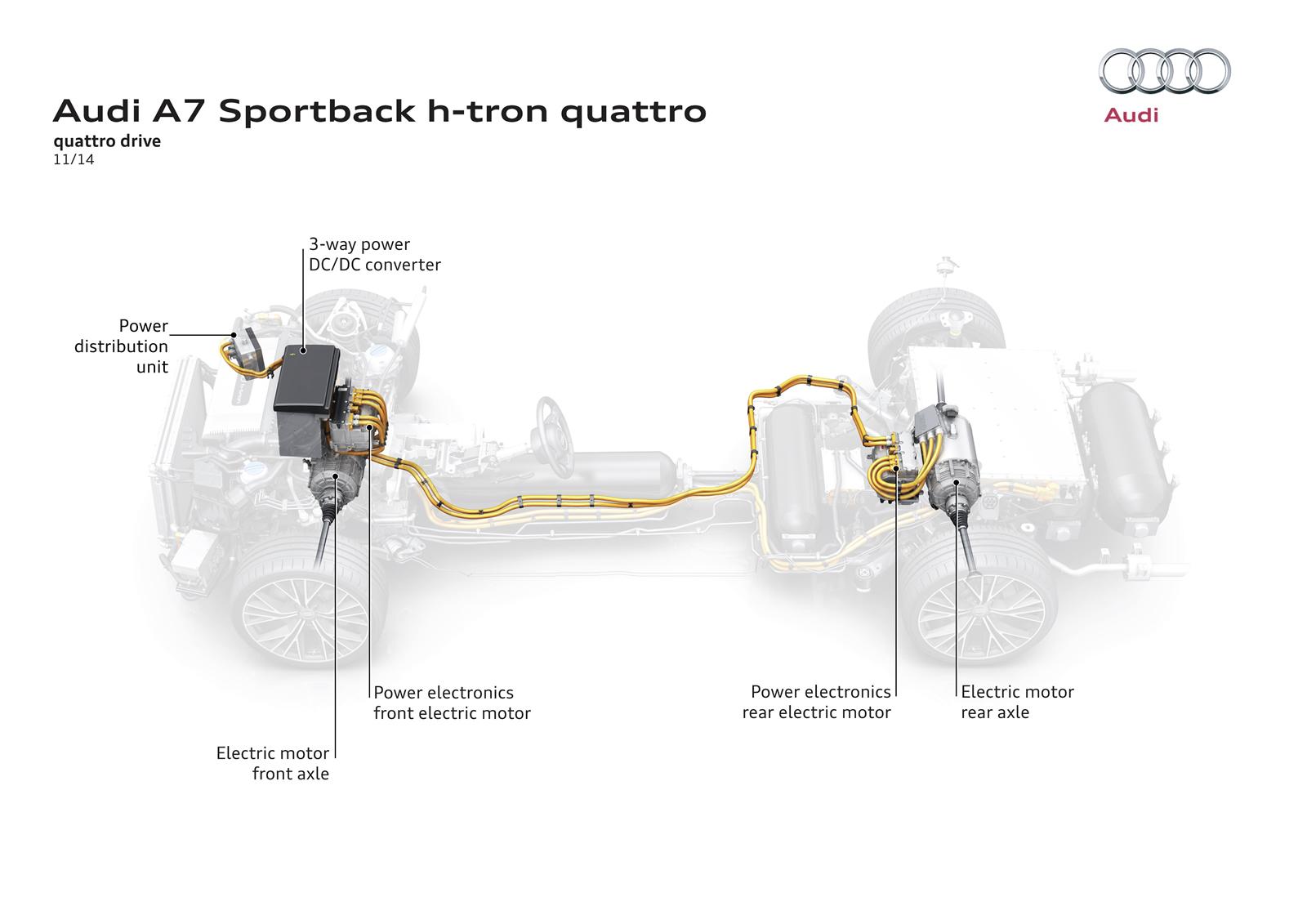 Audi A7 Sportback h-tron quattro
quattro drive
11/14

Audi

3-way power
DC/DC converter

Power
distribution
unit

Power electronics
front electric motor

Electric motor
front axle

Power electronics
rear electric motor

Electric motor
rear axle