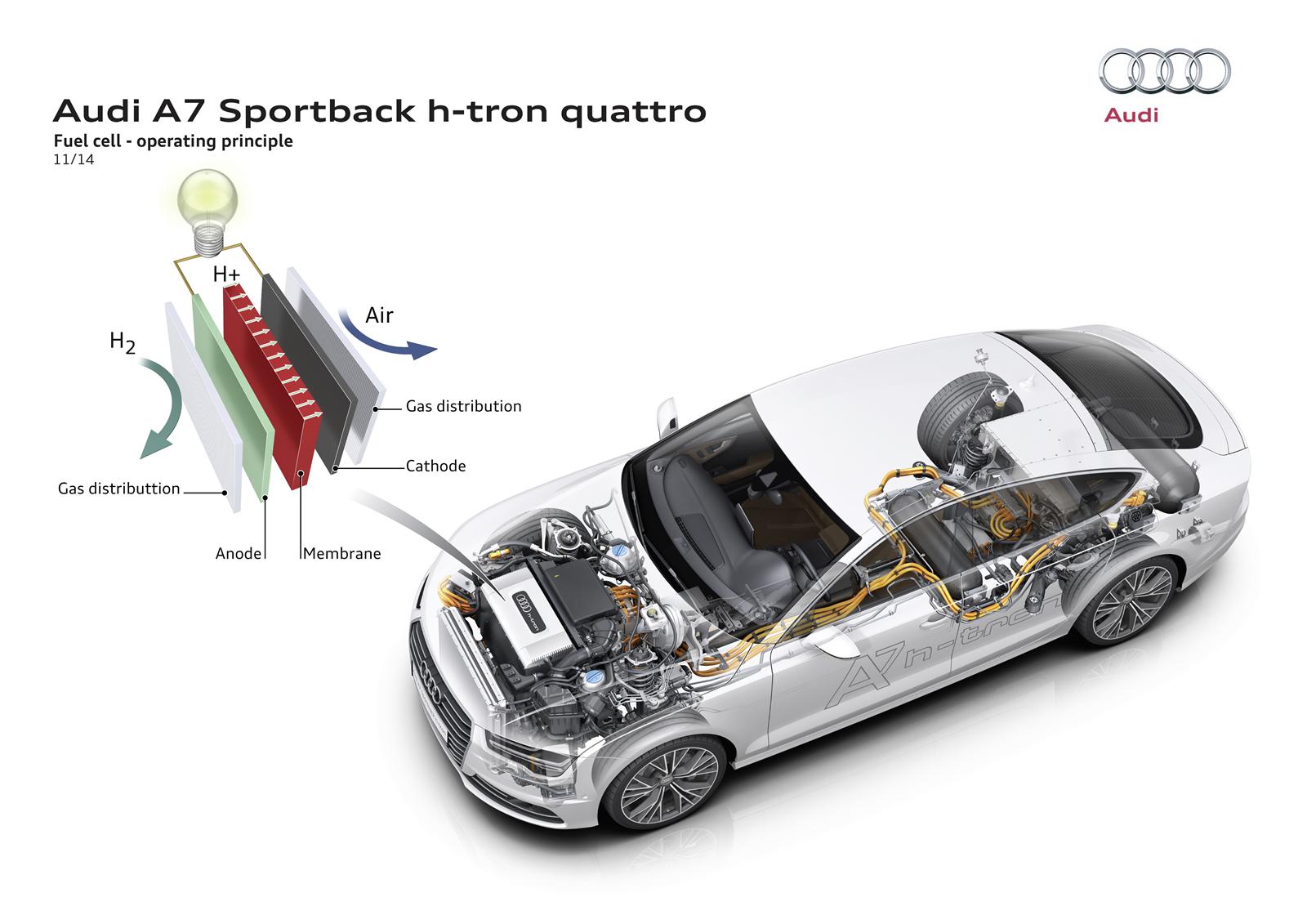 Audi

Audi A7 Sportback h-tron quattro
Fuel cell - operating principle
11/14

H+

Air

$H_2$

Gas distribution

Cathode

Gas distributtion

Anode

Membrane

A7 h-tron